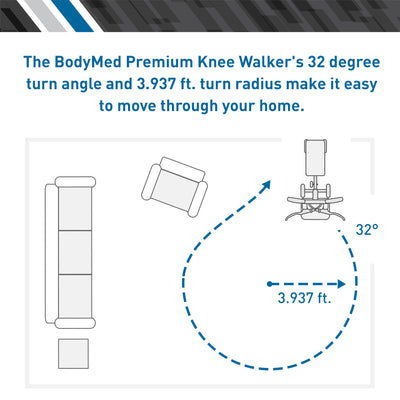 The BodyMed Premium Knee Walker's 32 degree turn angle and 3.937 ft. turn radius make it easy to move through your home.

32°

3.937 ft.